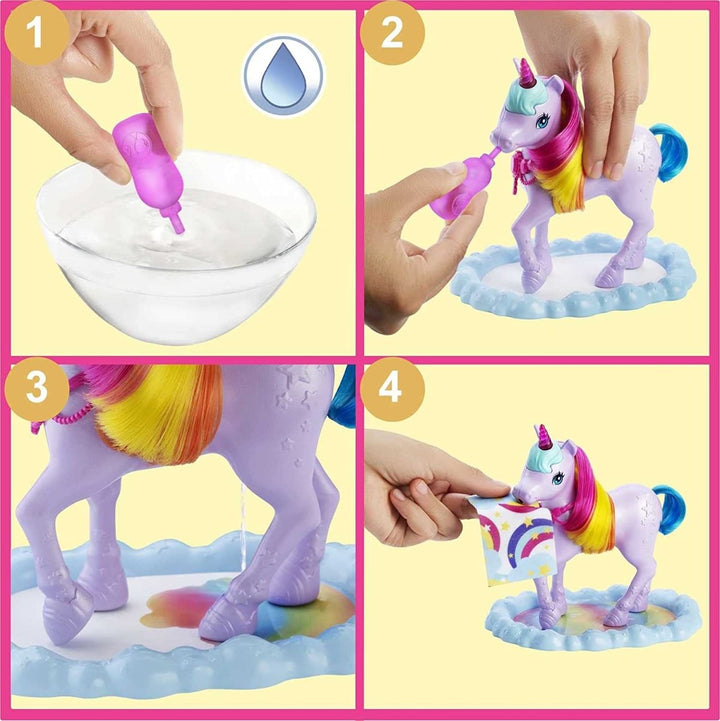 1
2
3
4