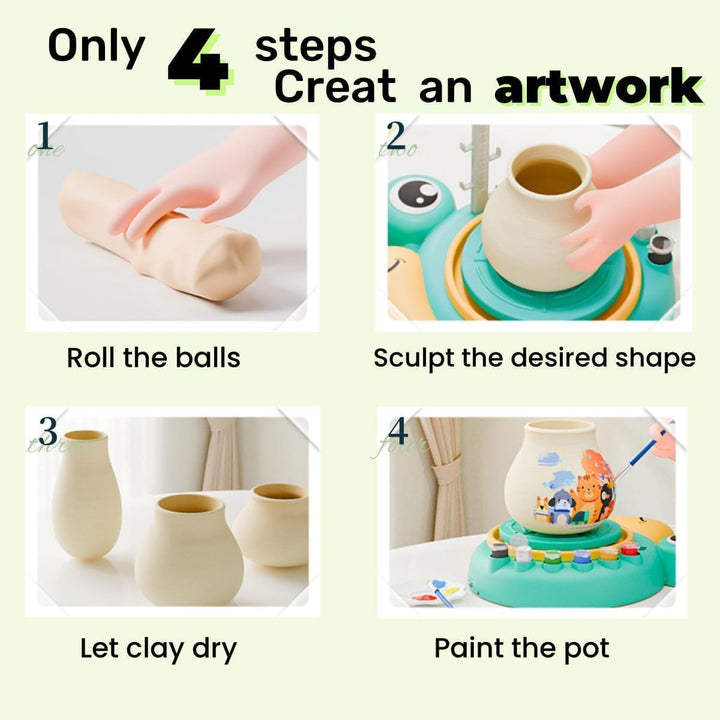 Only 4 steps
Creat an artwork

1
one

Roll the balls

2
two

Sculpt the desired shape

3
three

Let clay dry

4
four

Paint the pot