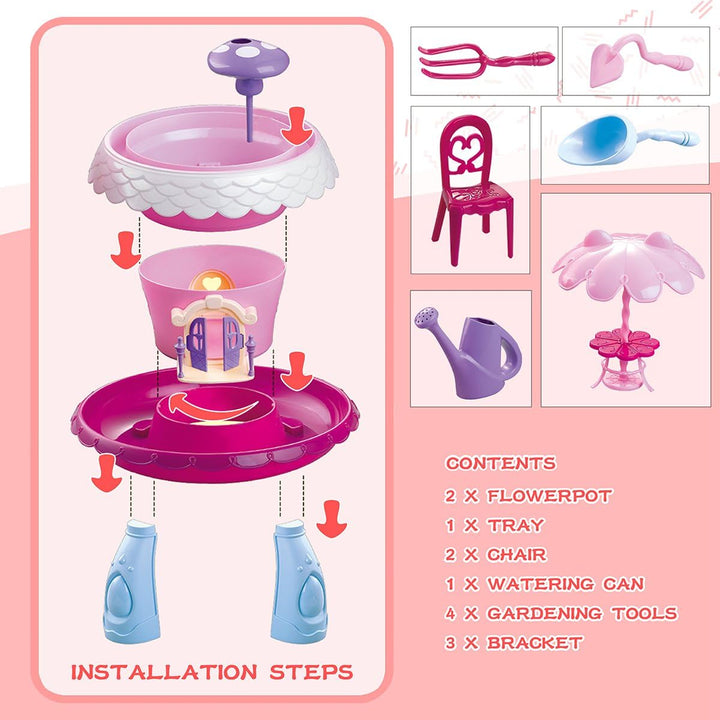 INSTALLATION STEPS

CONTENTS
2 X FLOWERPOT
1 X TRAY
2 X CHAIR
1 X WATERING CAN
4 X GARDENING TOOLS
3 X BRACKET