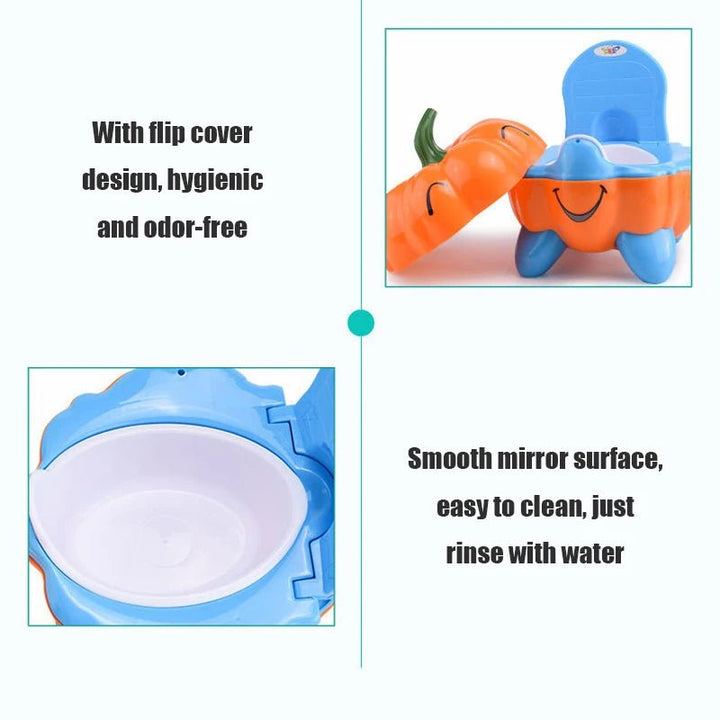 With flip cover design, hygienic and odor-free

Smooth mirror surface, easy to clean, just rinse with water