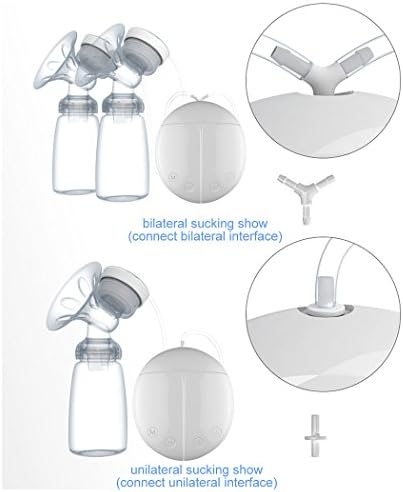 bilateral sucking show
(connect bilateral interface)

unilateral sucking show
(connect unilateral interface)