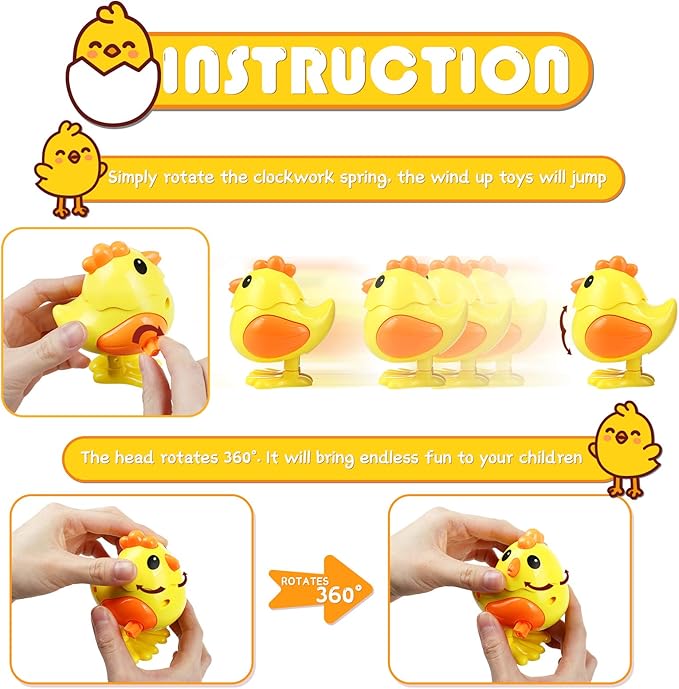 INSTRUCTION

Simply rotate the clockwork spring, the wind up toys will jump

The head rotates 360°. It will bring endless fun to your children

ROTATES 360°