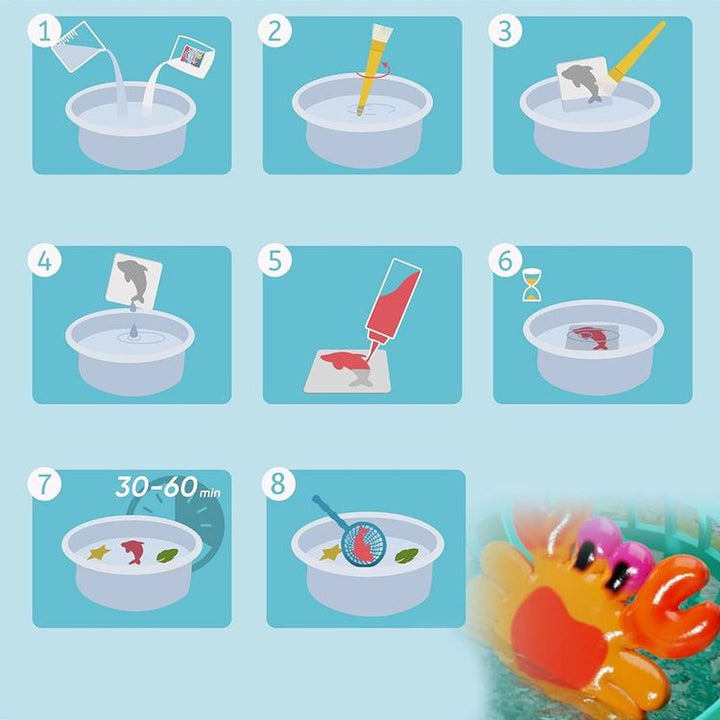 1

2

3

4

5

6

7

30-60 min

8