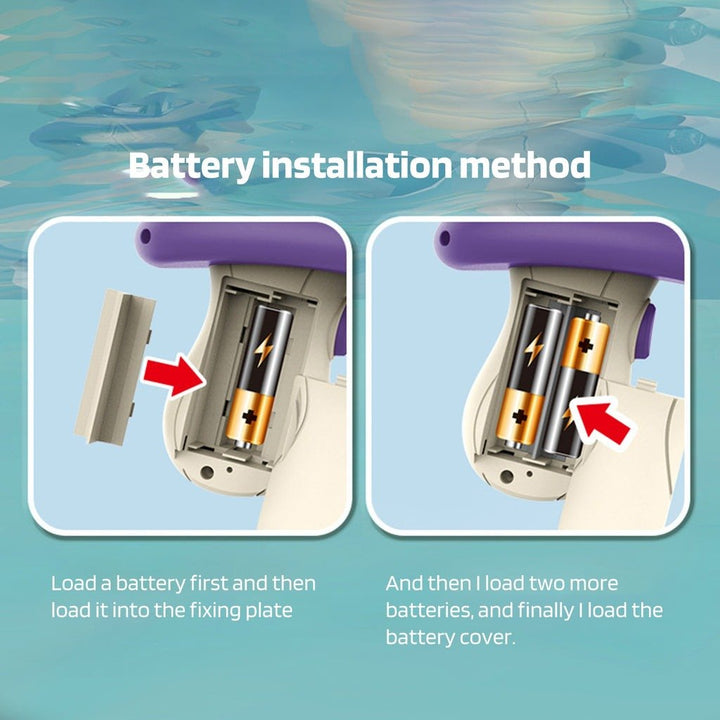 Battery installation method

Load a battery first and then load it into the fixing plate

And then I load two more batteries, and finally I load the battery cover.